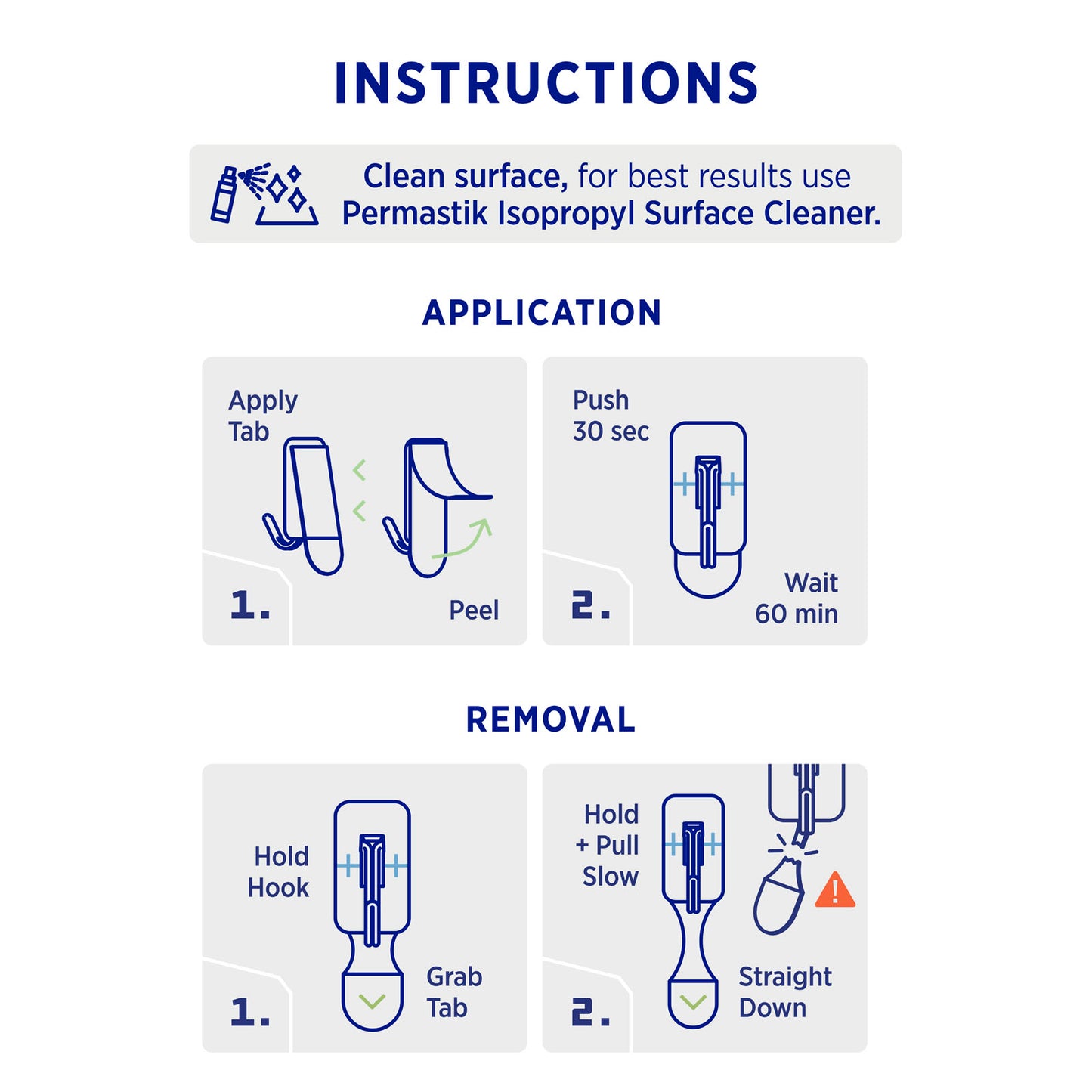 INSTRUCTIONS

Clean surface, for best results use Permastik Isopropyl Surface Cleaner.

APPLICATION

Apply Tab

Peel

1.

Push 30 sec

Wait 60 min

2.

REMOVAL

Hold Hook

Grab Tab

1.

Hold + Pull Slow

Straight Down

2.