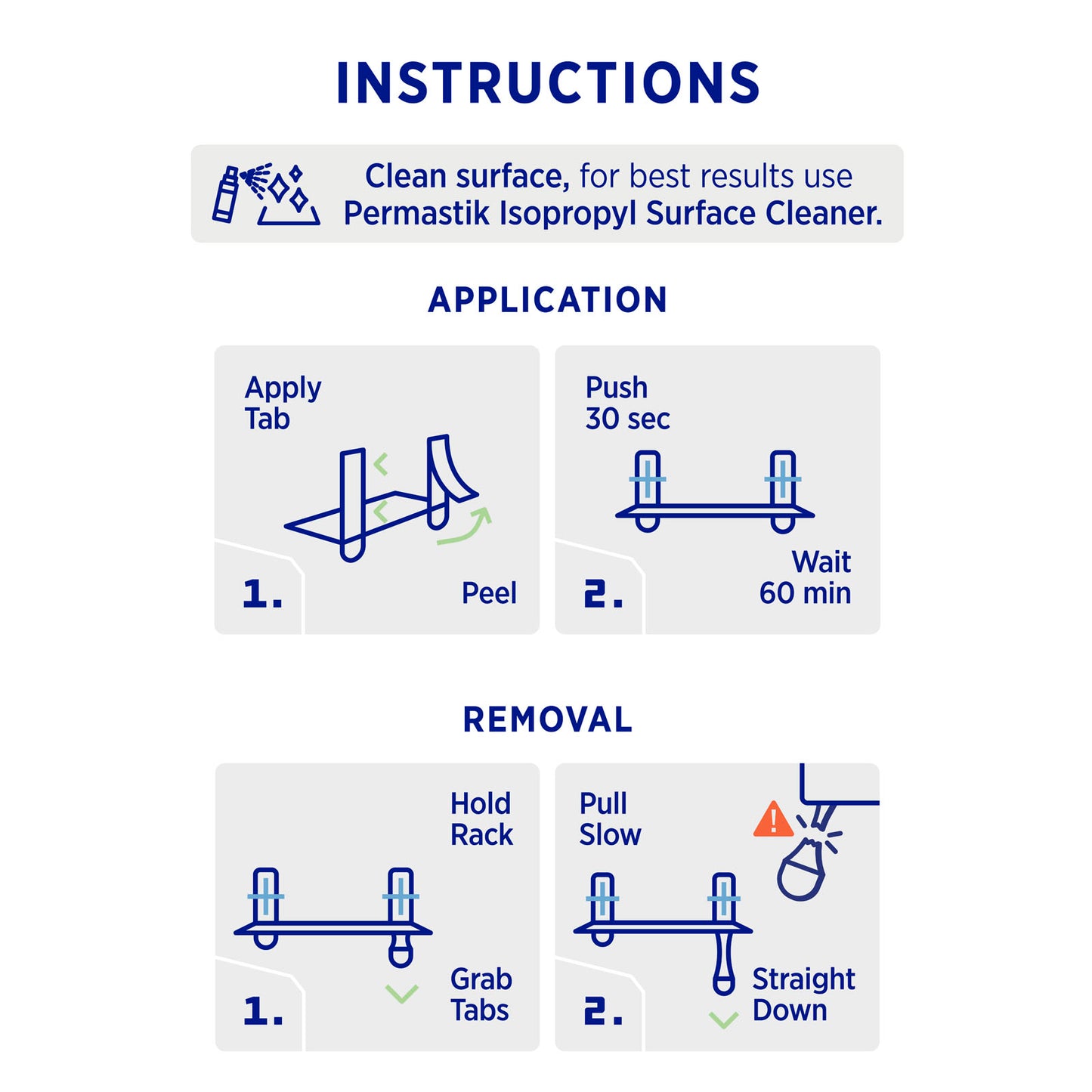 INSTRUCTIONS

Clean surface, for best results use Permastik Isopropyl Surface Cleaner.

APPLICATION

Apply Tab

1.

Peel

Push 30 sec

2.

Wait 60 min

REMOVAL

Hold Rack

1.

Grab Tabs

Pull Slow

!

2.

Straight Down