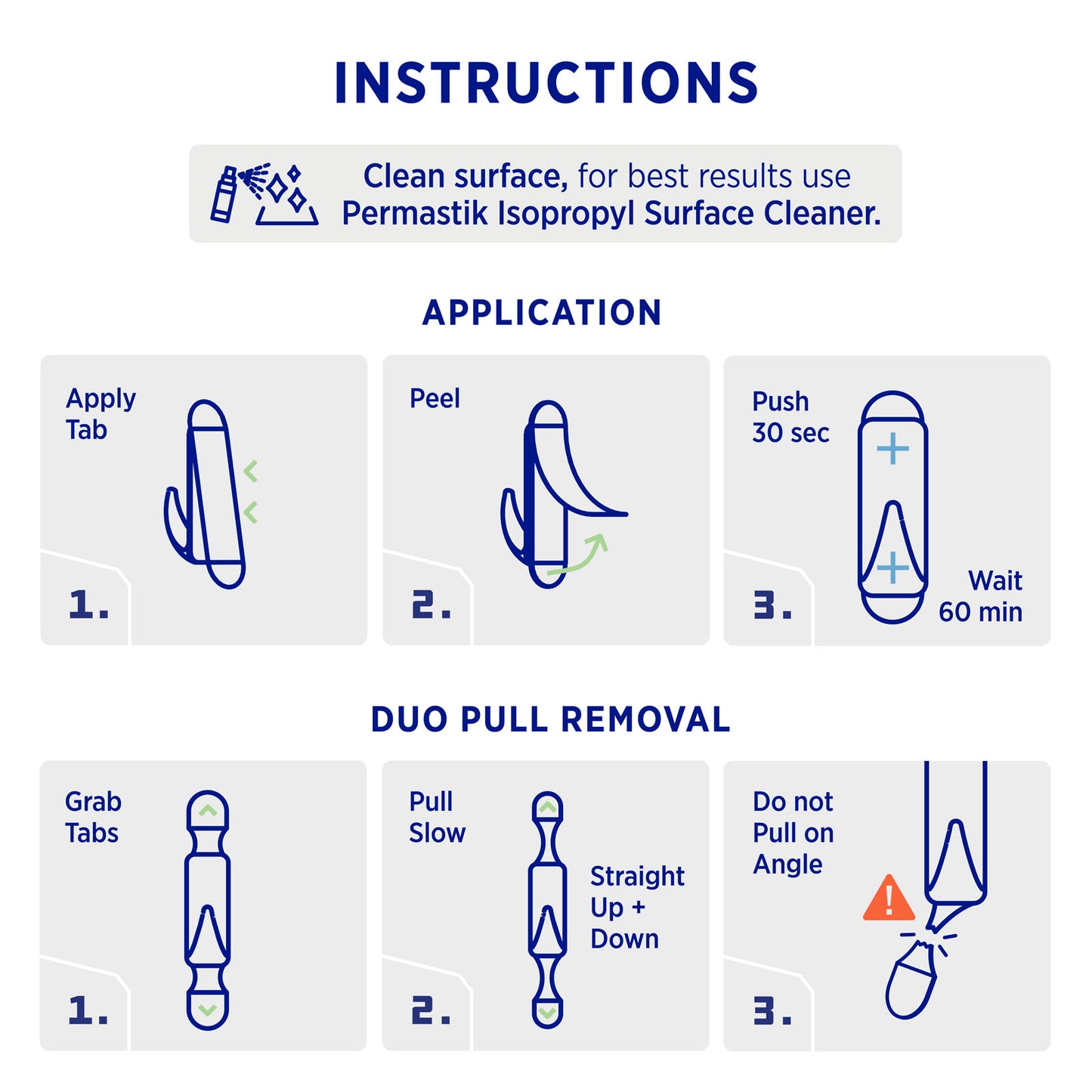 INSTRUCTIONS

Clean surface, for best results use Permastik Isopropyl Surface Cleaner.

APPLICATION

Apply Tab

1.

Peel

2.

Push 30 sec

Wait 60 min

3.

DUO PULL REMOVAL

Grab Tabs

1.

Pull Slow

Straight Up + Down

2.

Do not Pull on Angle

3.