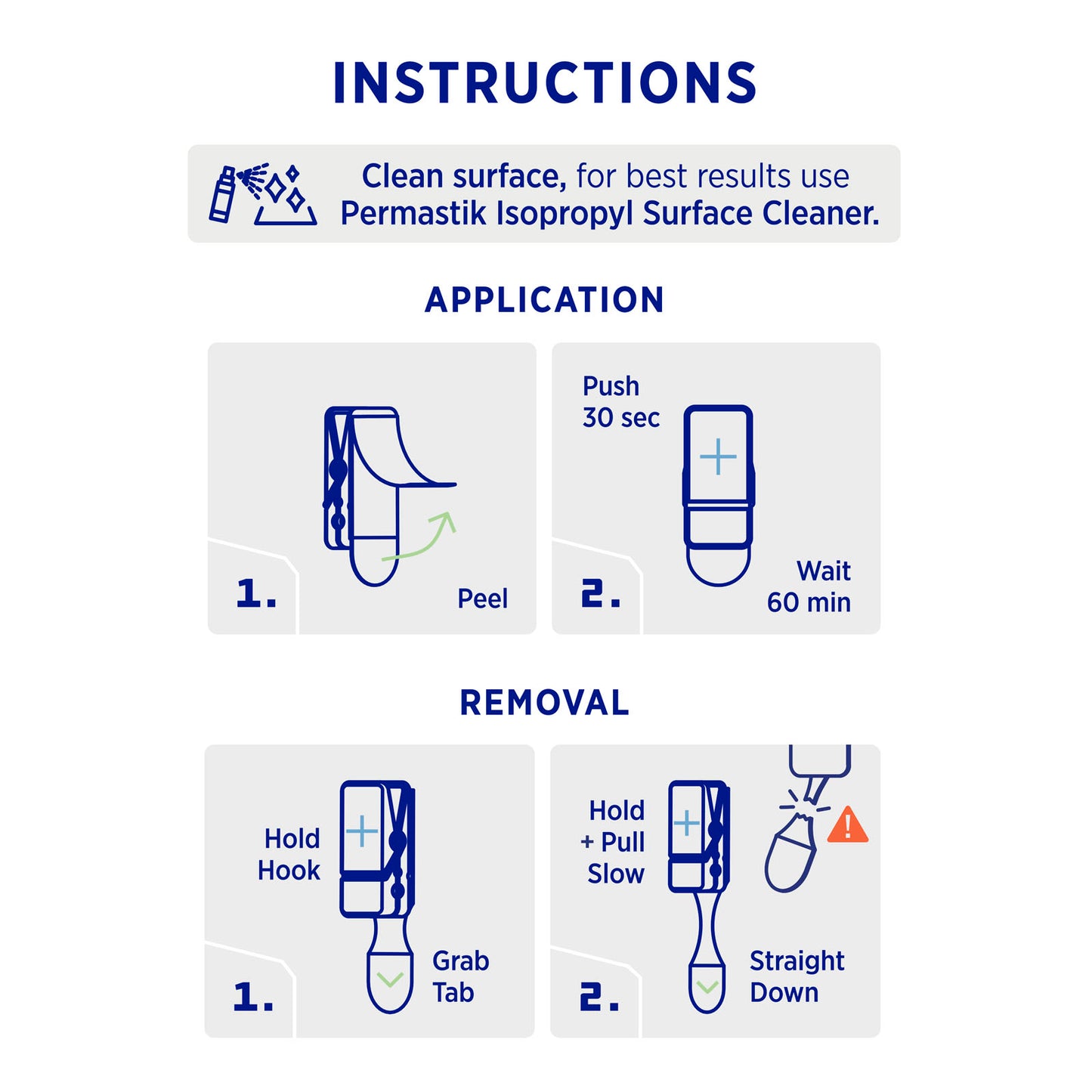 INSTRUCTIONS

Clean surface, for best results use Permastik Isopropyl Surface Cleaner.

APPLICATION

1.

Peel

Push 30 sec

2.

Wait 60 min

REMOVAL

Hold Hook

1.

Grab Tab

Hold + Pull Slow

2.

Straight Down