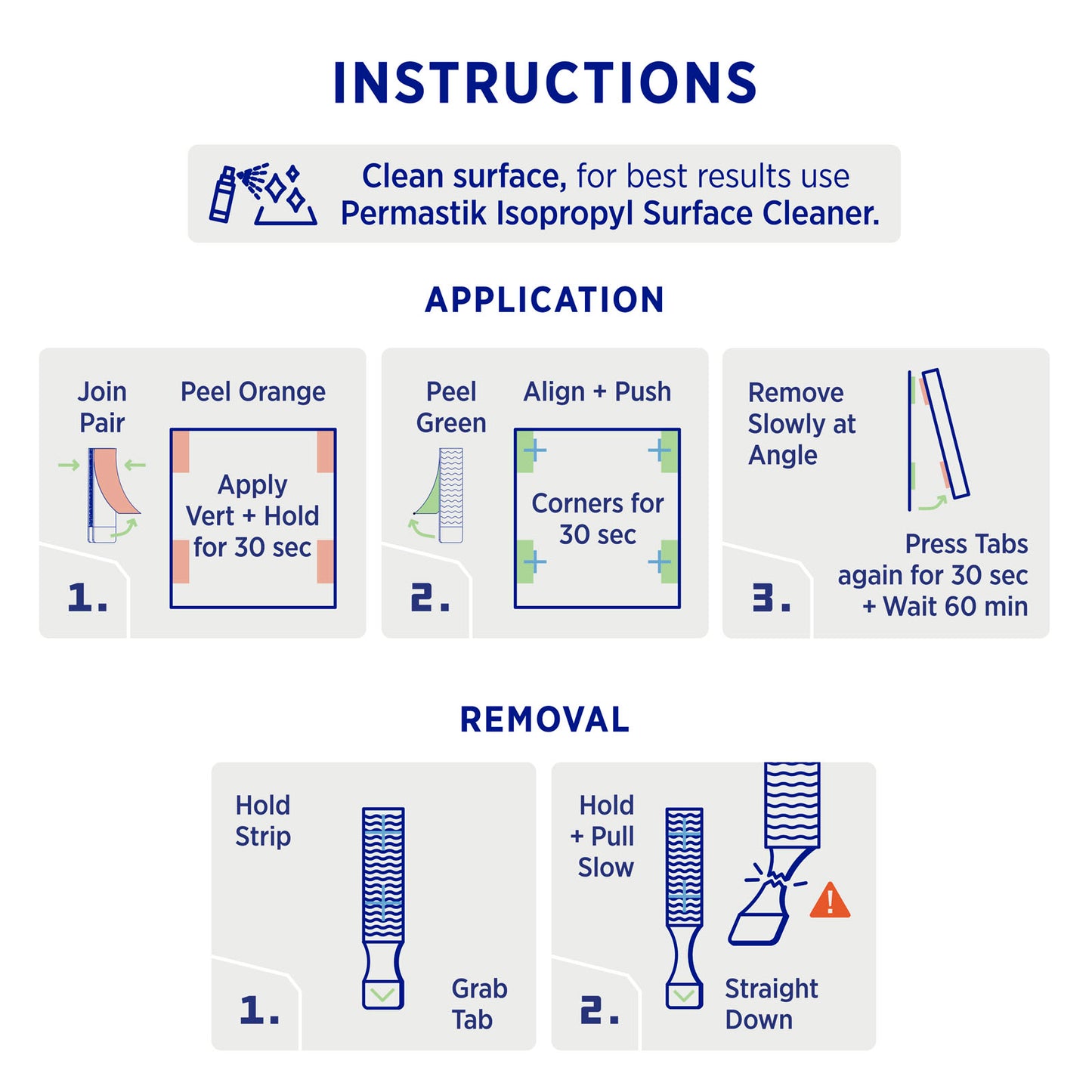 INSTRUCTIONS

Clean surface, for best results use Permastik Isopropyl Surface Cleaner.

APPLICATION

Join Pair

Peel Orange

Apply Vert + Hold for 30 sec

1.

Peel Green

Align + Push

Corners for 30 sec

2.

Remove Slowly at Angle

Press Tabs again for 30 sec + Wait 60 min

3.

REMOVAL

Hold Strip

Grab Tab

1.

Hold + Pull Slow

Straight Down

2.