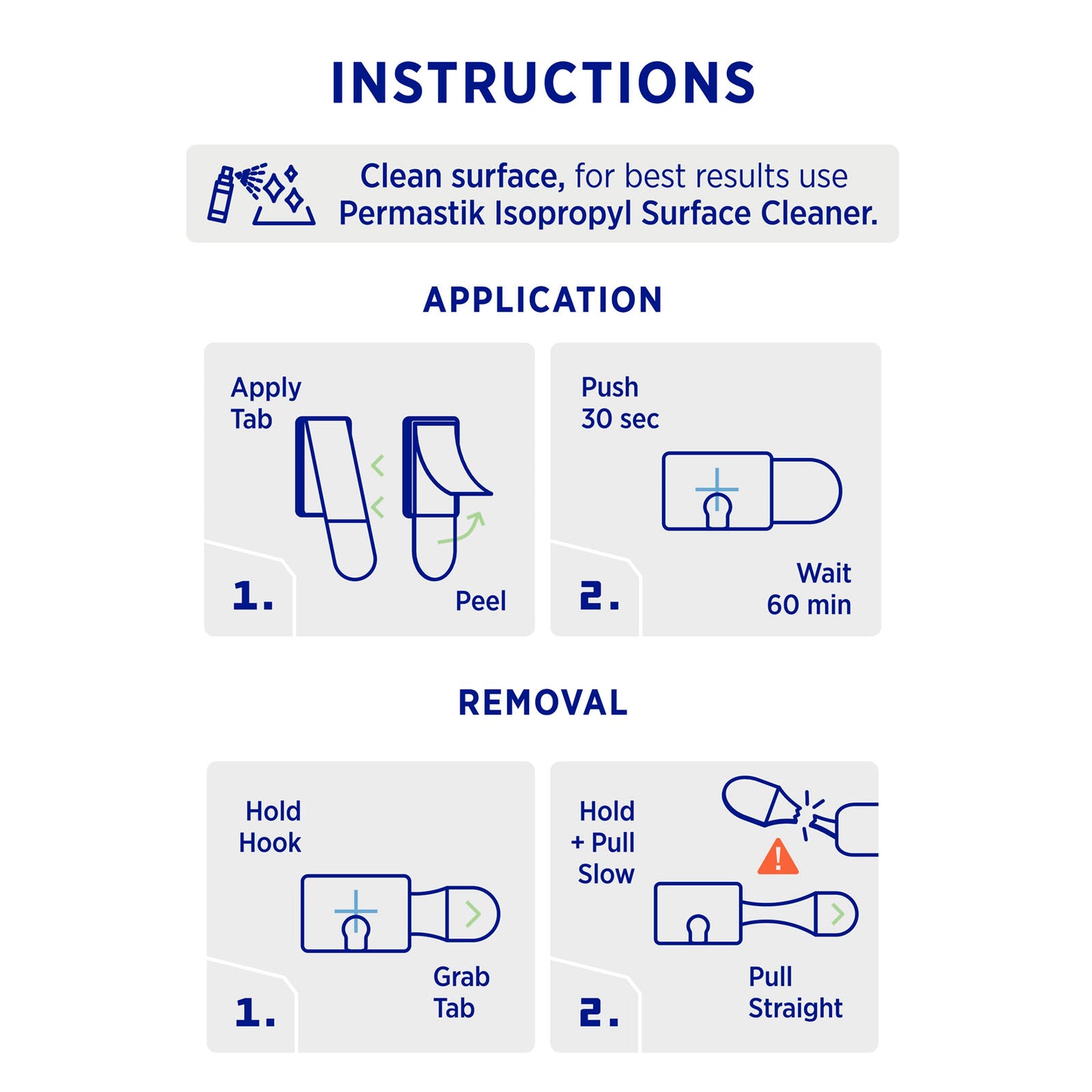 INSTRUCTIONS

Clean surface, for best results use Permastik Isopropyl Surface Cleaner.

APPLICATION

Apply Tab

Peel

1.

Push 30 sec

Wait 60 min

2.

REMOVAL

Hold Hook

Grab Tab

1.

Hold + Pull Slow

!

Pull Straight

2.