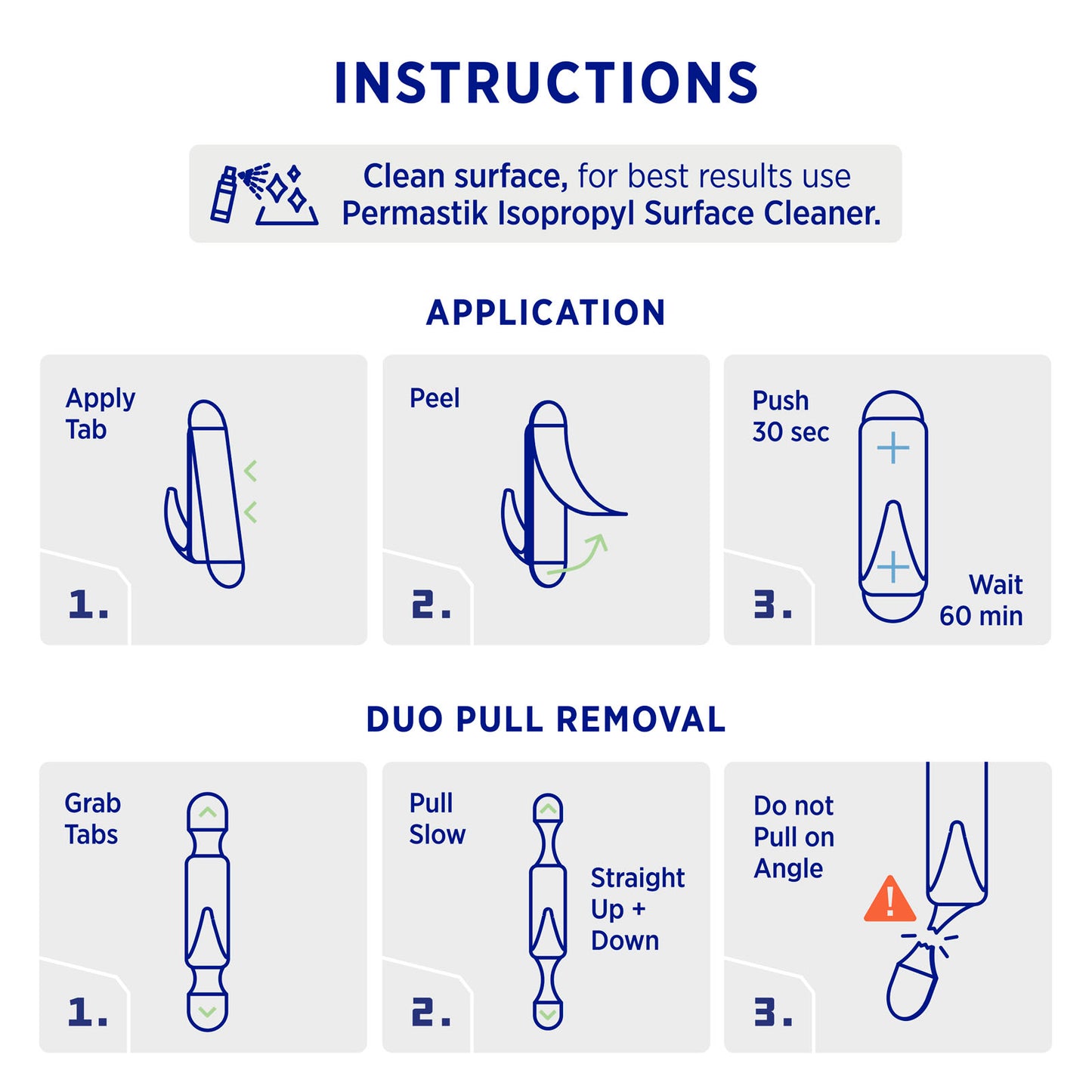 INSTRUCTIONS

Clean surface, for best results use Permastik Isopropyl Surface Cleaner.

APPLICATION

Apply Tab

1.

Peel

2.

Push 30 sec

Wait 60 min

3.

DUO PULL REMOVAL

Grab Tabs

1.

Pull Slow

Straight Up + Down

2.

Do not Pull on Angle

!

3.