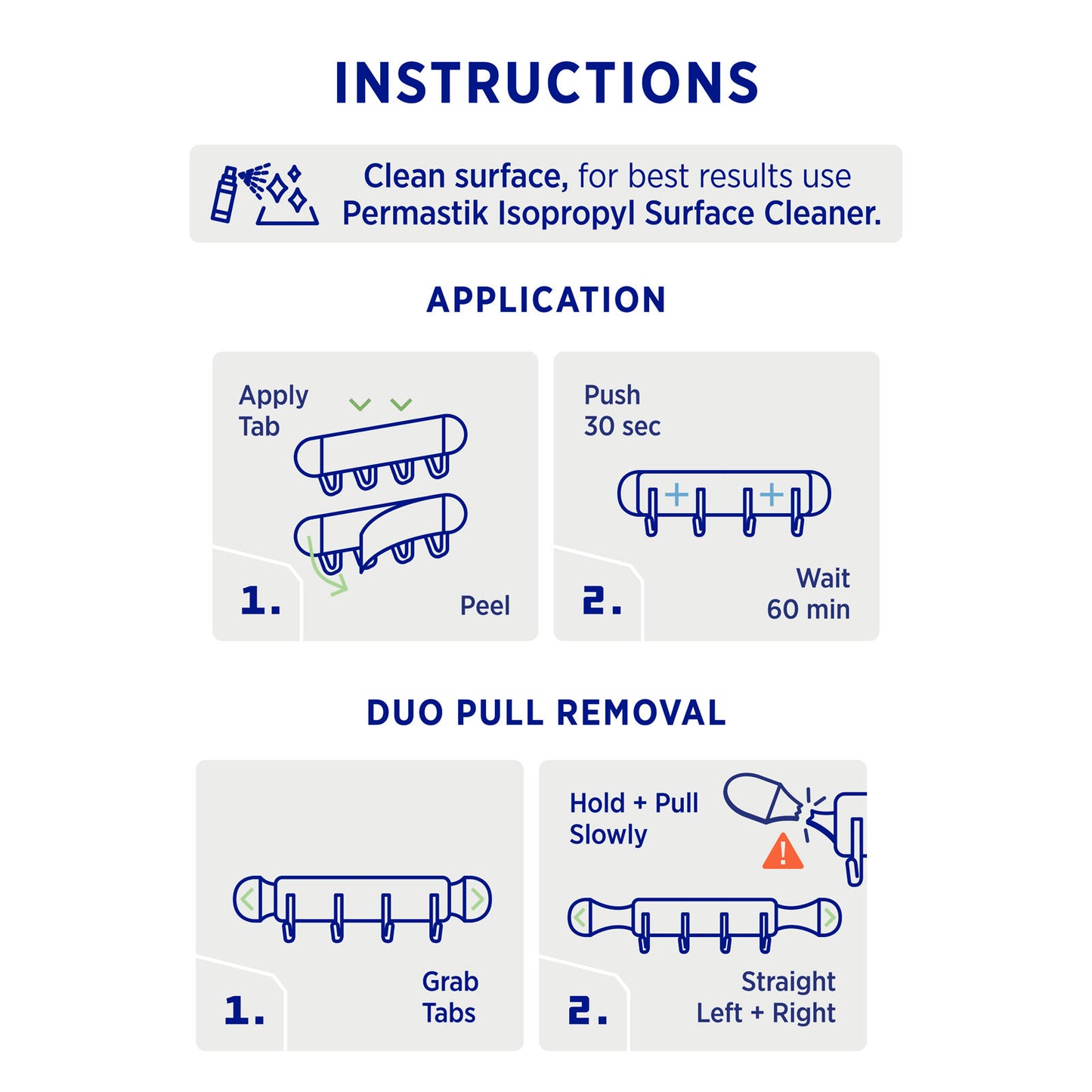 INSTRUCTIONS

Clean surface, for best results use Permastik Isopropyl Surface Cleaner.

APPLICATION

Apply Tab

1.

Peel

Push 30 sec

2.

Wait 60 min

DUO PULL REMOVAL

1.

Grab Tabs

Hold + Pull Slowly

!

2.

Straight Left + Right