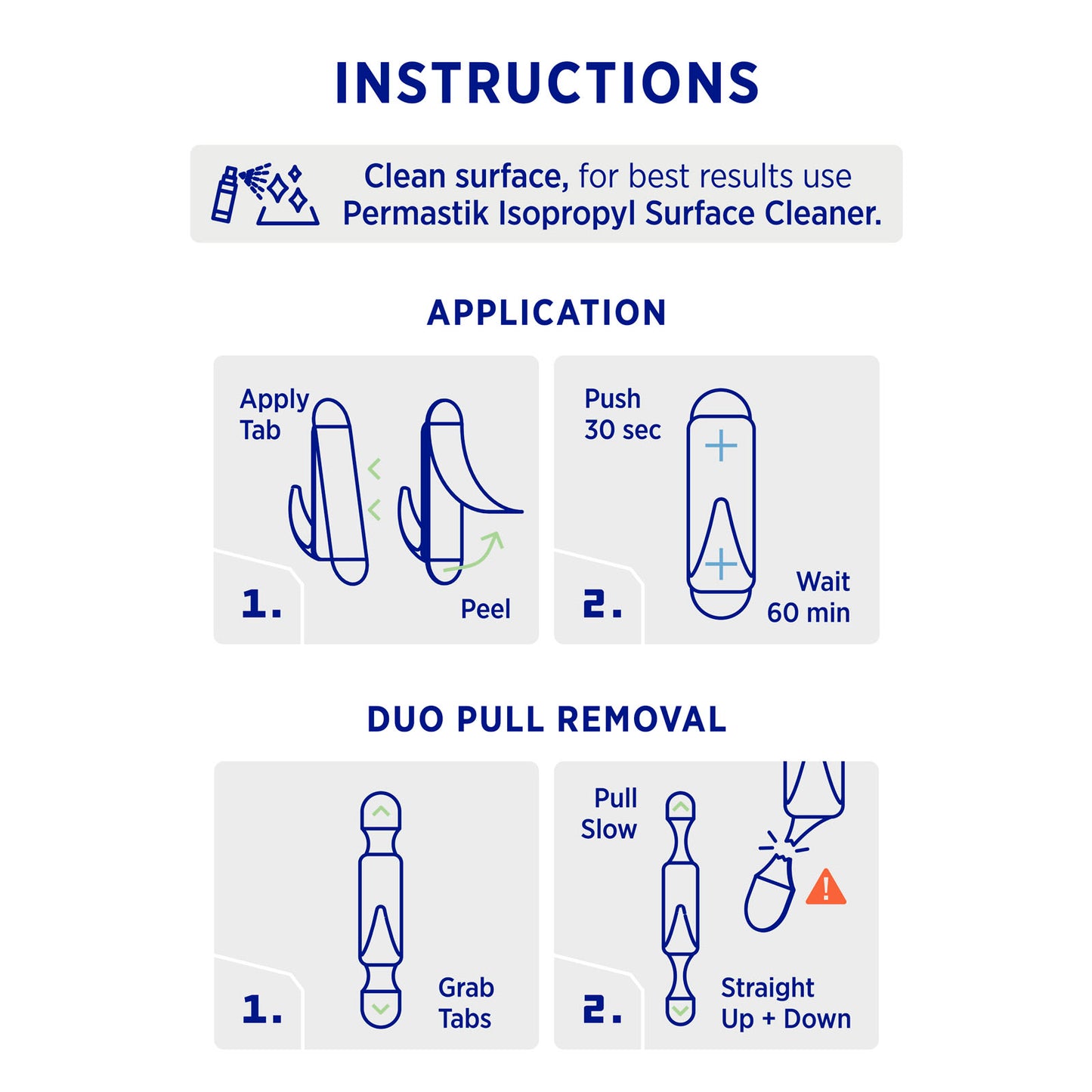 INSTRUCTIONS

Clean surface, for best results use Permastik Isopropyl Surface Cleaner.

APPLICATION

Apply Tab

1.

Peel

Push 30 sec

2.

Wait 60 min

DUO PULL REMOVAL

1.

Grab Tabs

Pull Slow

!

2.

Straight Up + Down