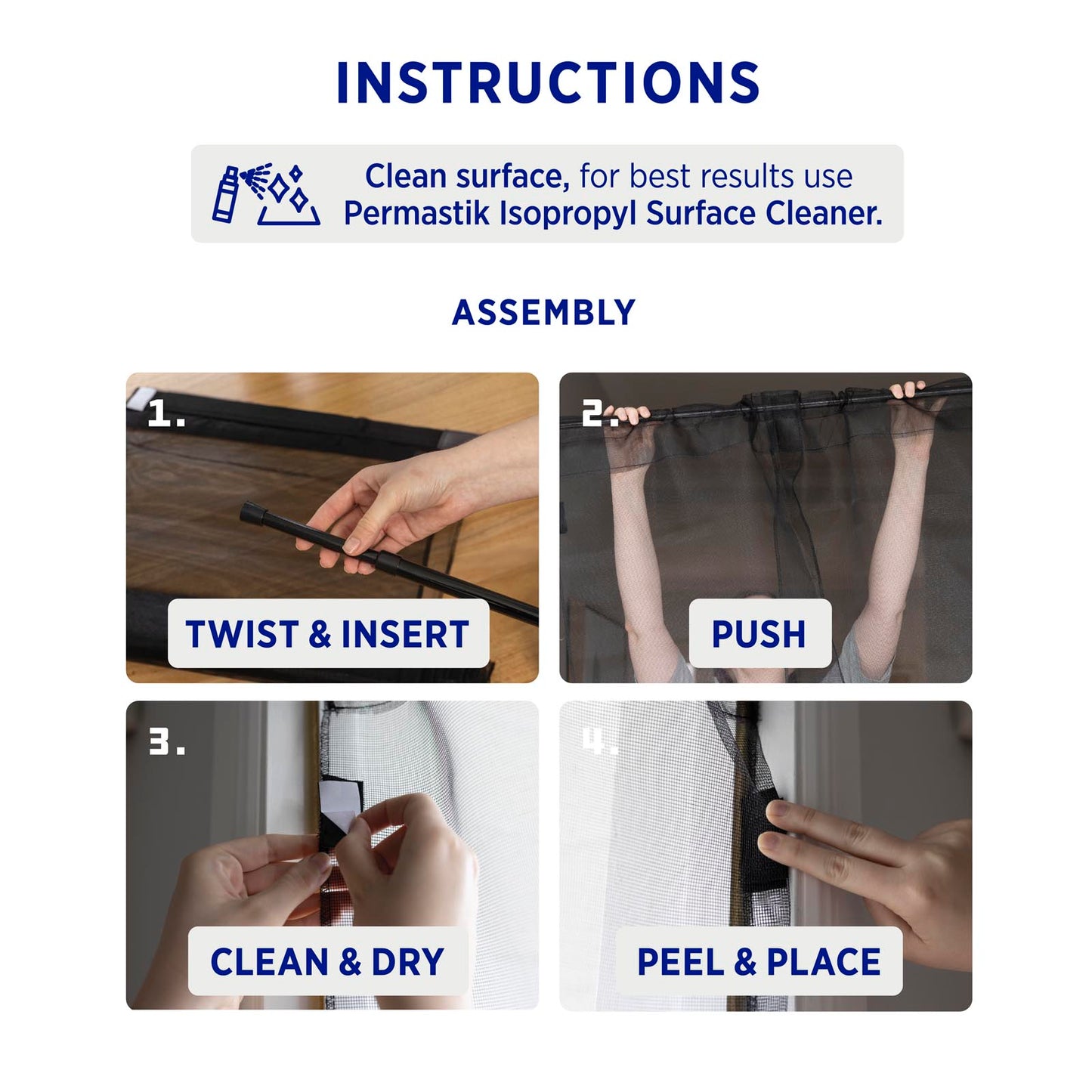 INSTRUCTIONS

Clean surface, for best results use Permastik Isopropyl Surface Cleaner.

ASSEMBLY

1.

TWIST & INSERT

2.

PUSH

3.

CLEAN & DRY

4.

PEEL & PLACE