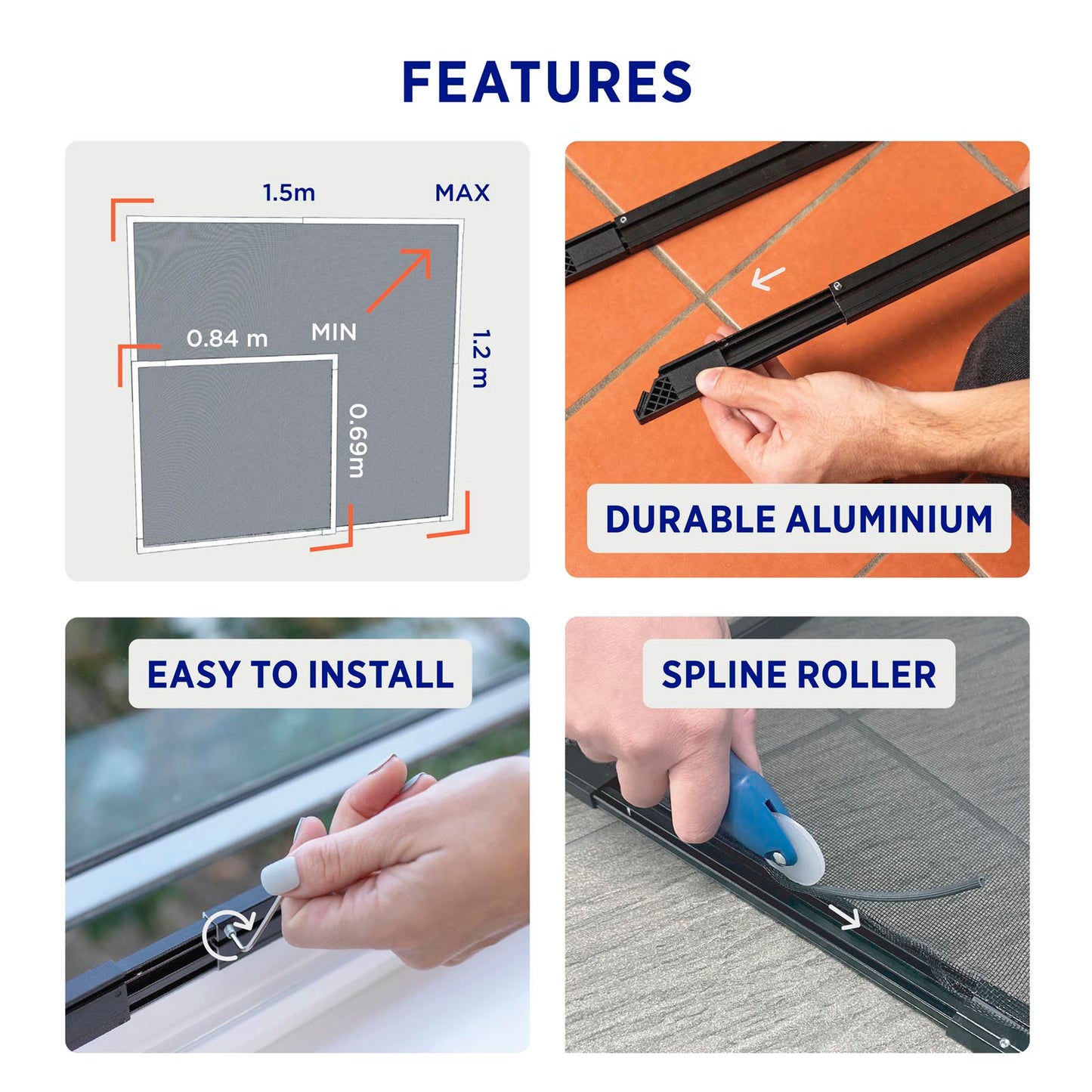 FEATURES

1.5m

MAX

0.84 m

MIN

1.2 m

0.69m

DURABLE ALUMINIUM

EASY TO INSTALL

SPLINE ROLLER