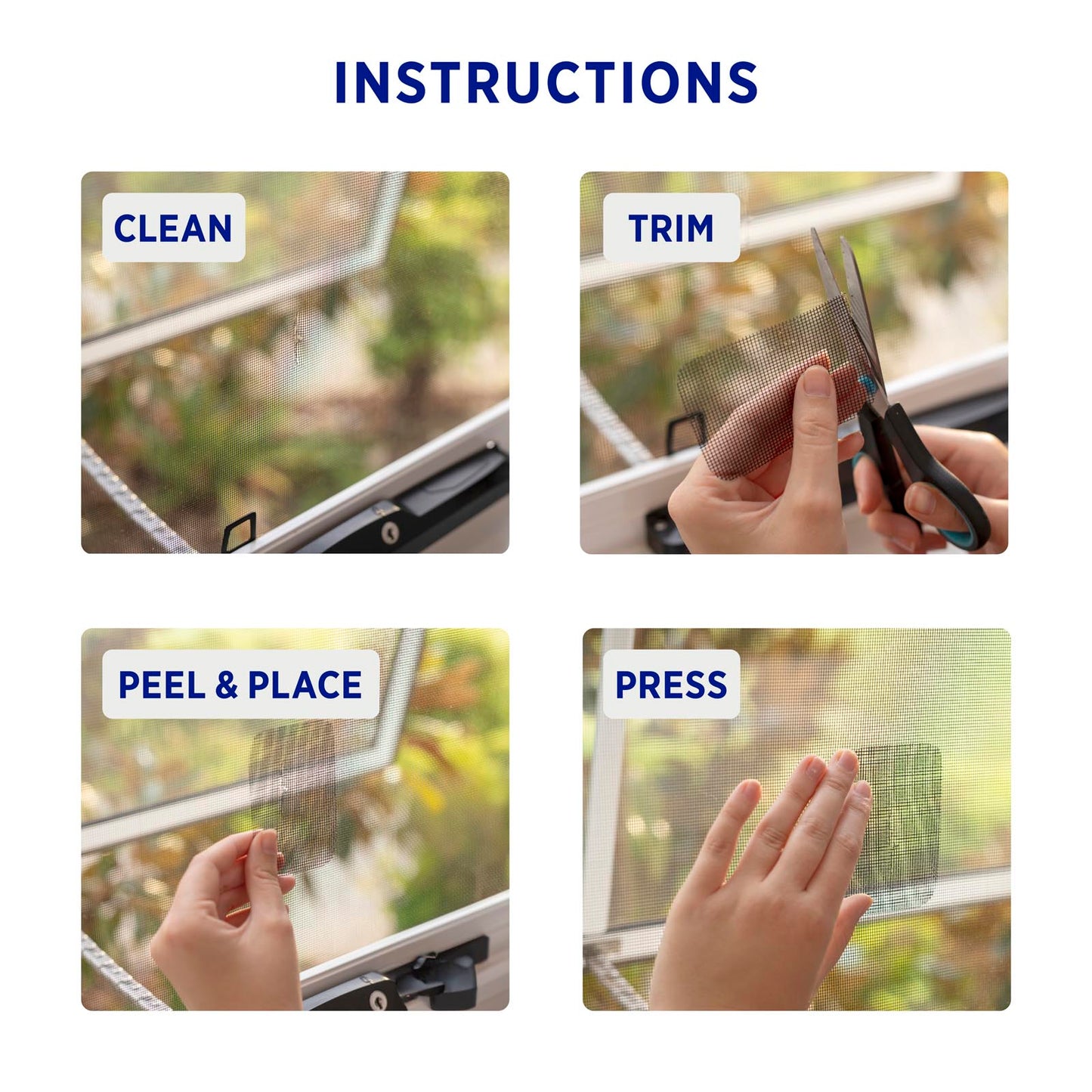 INSTRUCTIONS

CLEAN

TRIM

PEEL & PLACE

PRESS