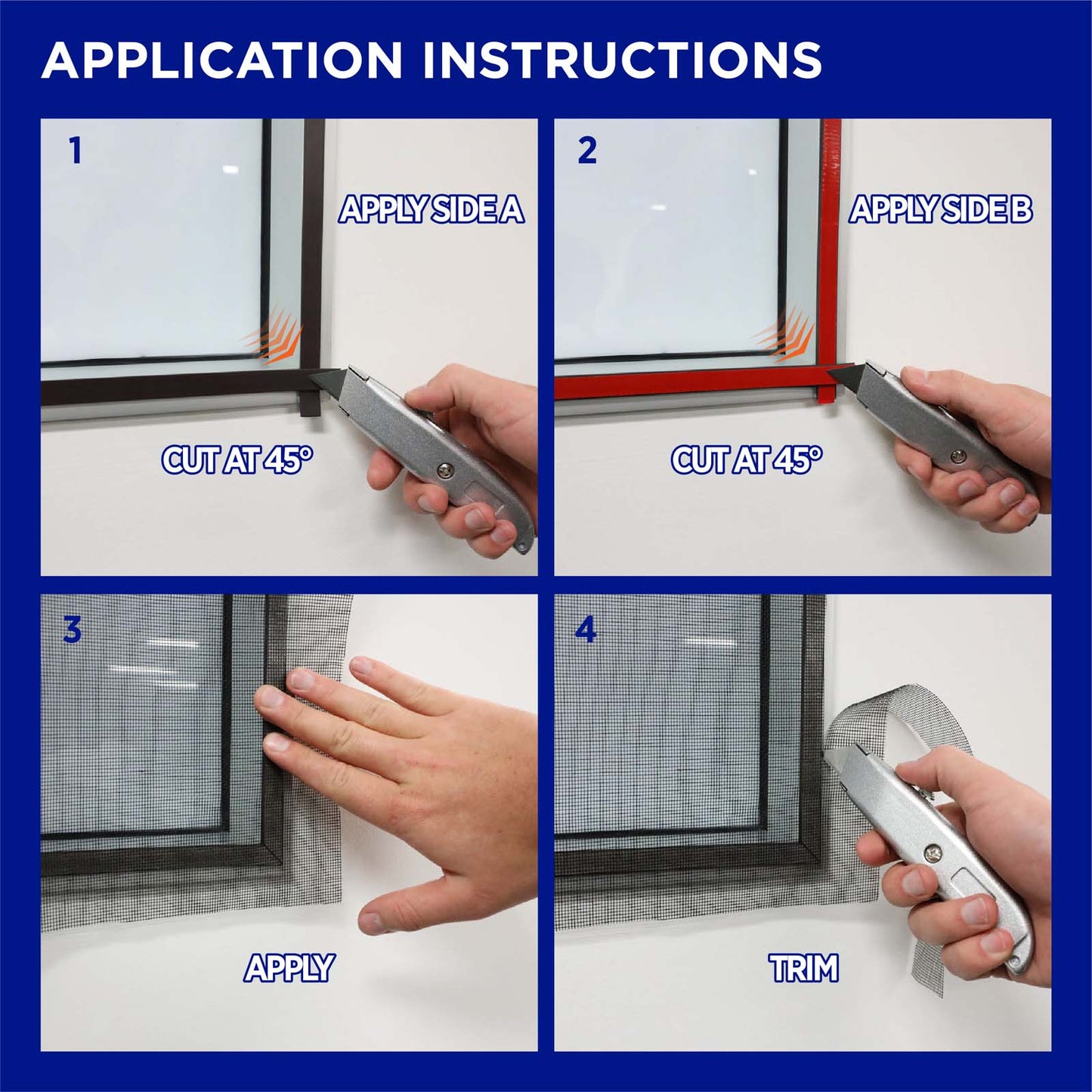 APPLICATION INSTRUCTIONS

1

APPLY SIDE A

CUT AT 45°

2

APPLY SIDE B

CUT AT 45°

3

APPLY

4

TRIM