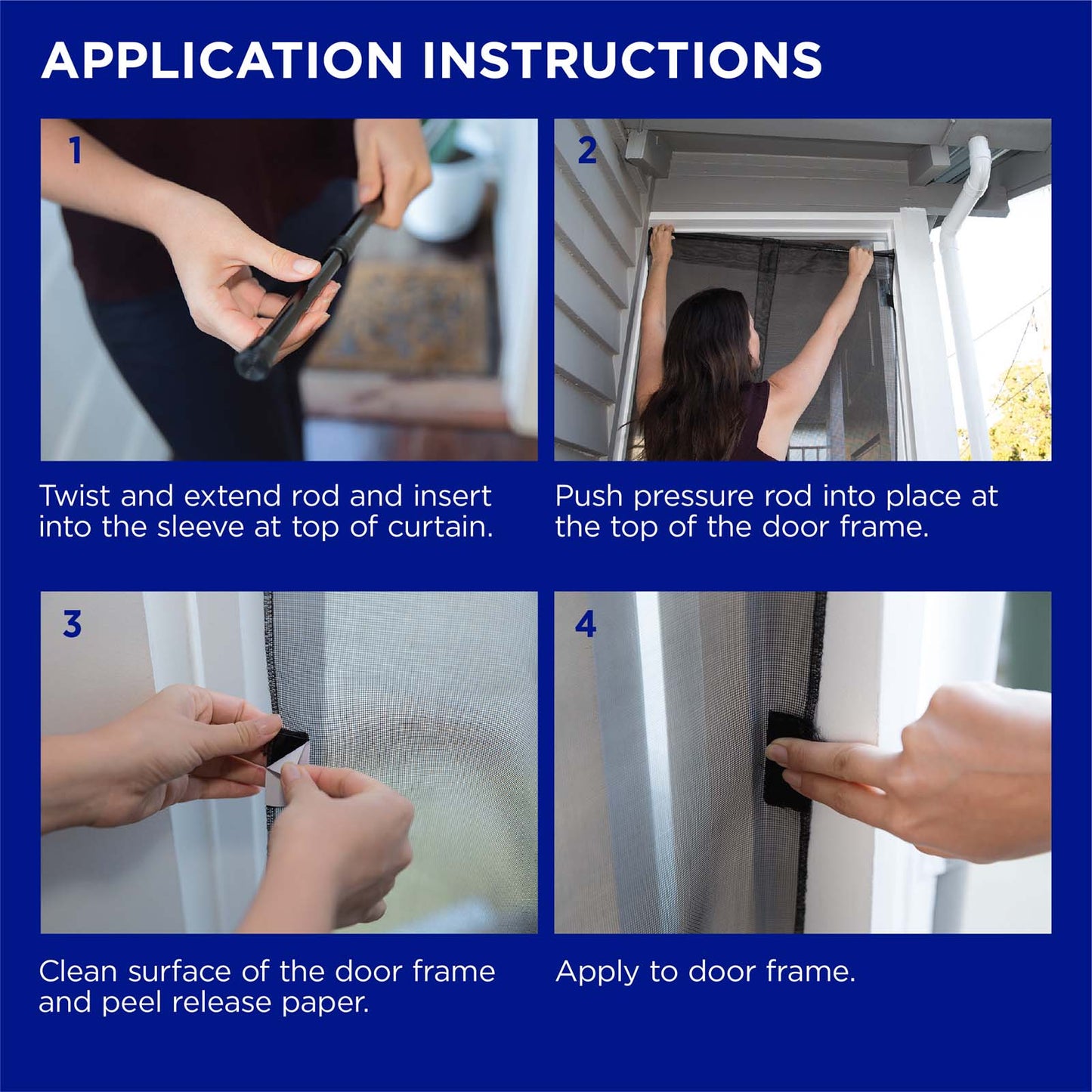 APPLICATION INSTRUCTIONS

1

Twist and extend rod and insert into the sleeve at top of curtain.

2

Push pressure rod into place at the top of the door frame.

3

Clean surface of the door frame and peel release paper.

4

Apply to door frame.